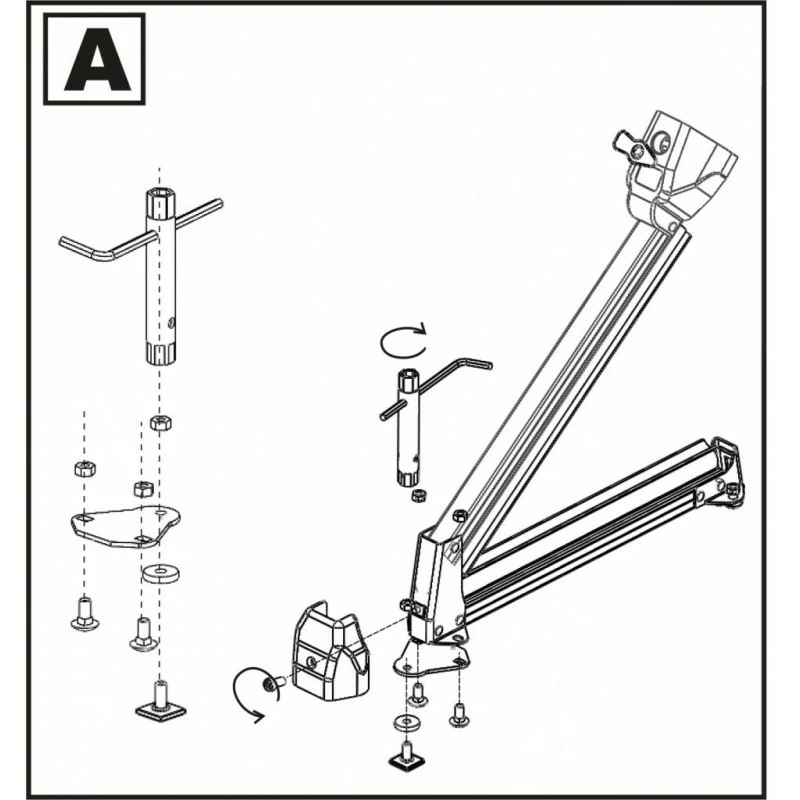 A