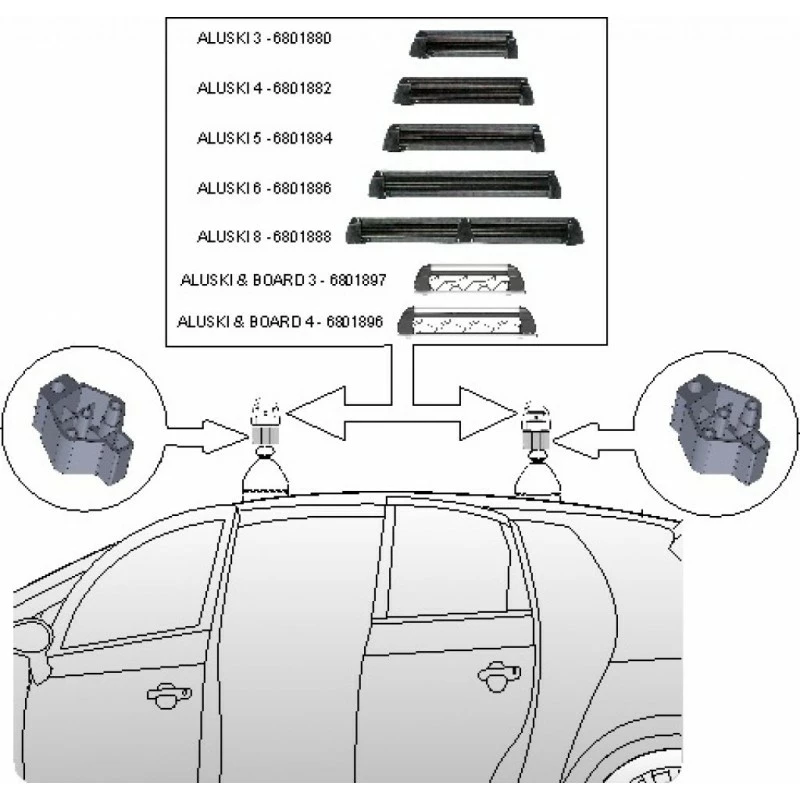 ALUSKI 3 - 6801880

ALUSKI 4 - 6801882

ALUSKI 5 - 6801884

ALUSKI 6 - 6801886

ALUSKI 8 - 6801888

ALUSKI & BOARD 3 - 6801897

ALUSKI & BOARD 4 - 6801896